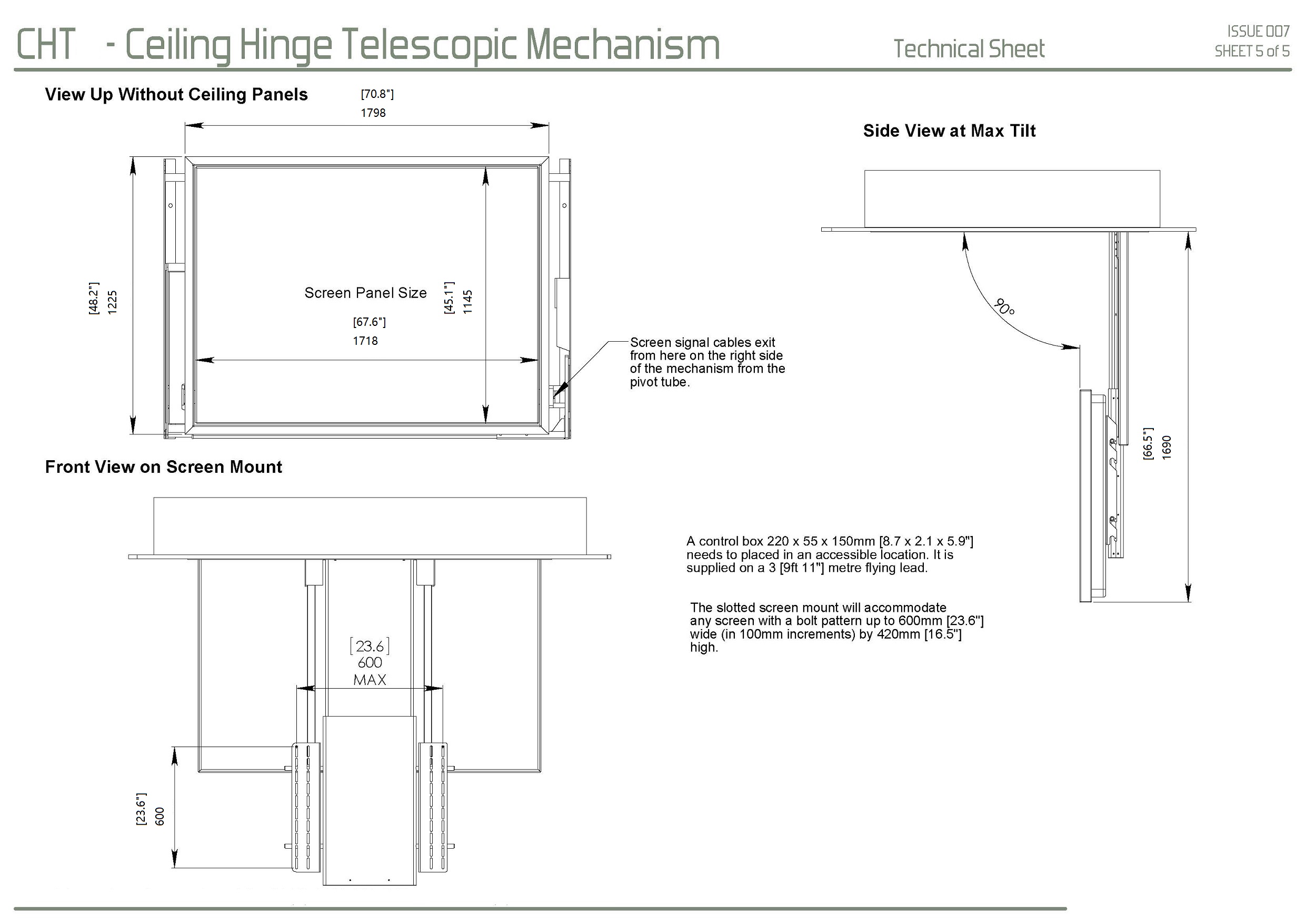 CHT - Ceiling Hinge Telescopic Mechanism

Technical Sheet

ISSUE 007
SHEET 5 of 5

View Up Without Ceiling Panels

[70.8"]
1798

[48.2"]
1225

Screen Panel Size

[67.6"]
1718

[45.1"]
1145

Screen signal cables exit from here on the right side of the mechanism from the pivot tube.

Side View at Max Tilt

90°

[66.5"]
1690

Front View on Screen Mount

[23.6]
600
MAX

[23.6"]
600

A control box 220 x 55 x 150mm [8.7 x 2.1 x 5.9"] needs to placed in an accessible location. It is supplied on a 3 [9ft 11"] metre flying lead.

The slotted screen mount will accommodate any screen with a bolt pattern up to 600mm [23.6"] wide (in 100mm increments) by 420mm [16.5"] high.