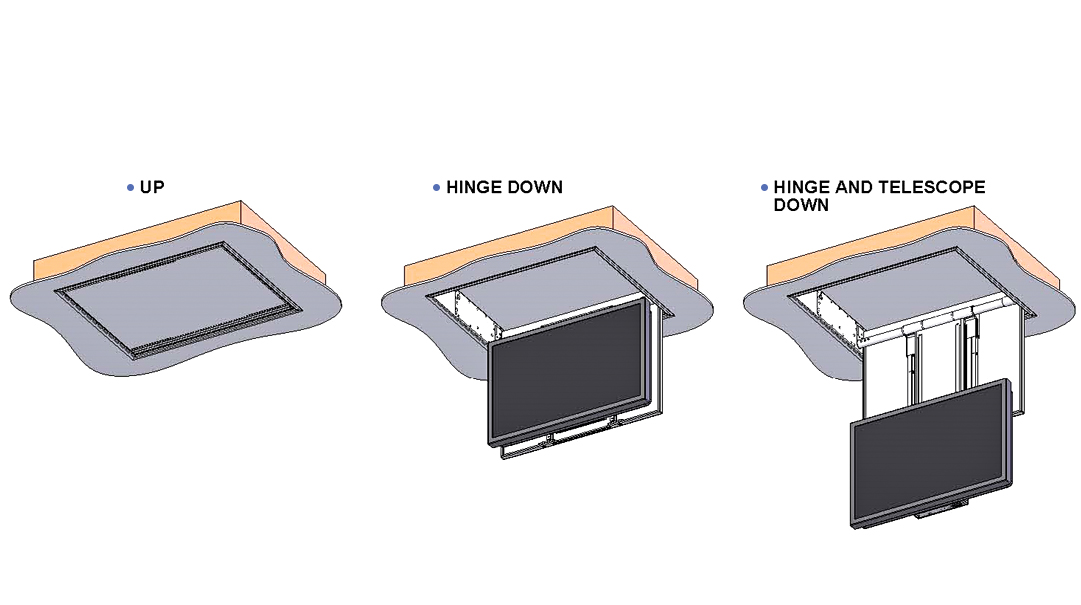 • UP

• HINGE DOWN

• HINGE AND TELESCOPE DOWN